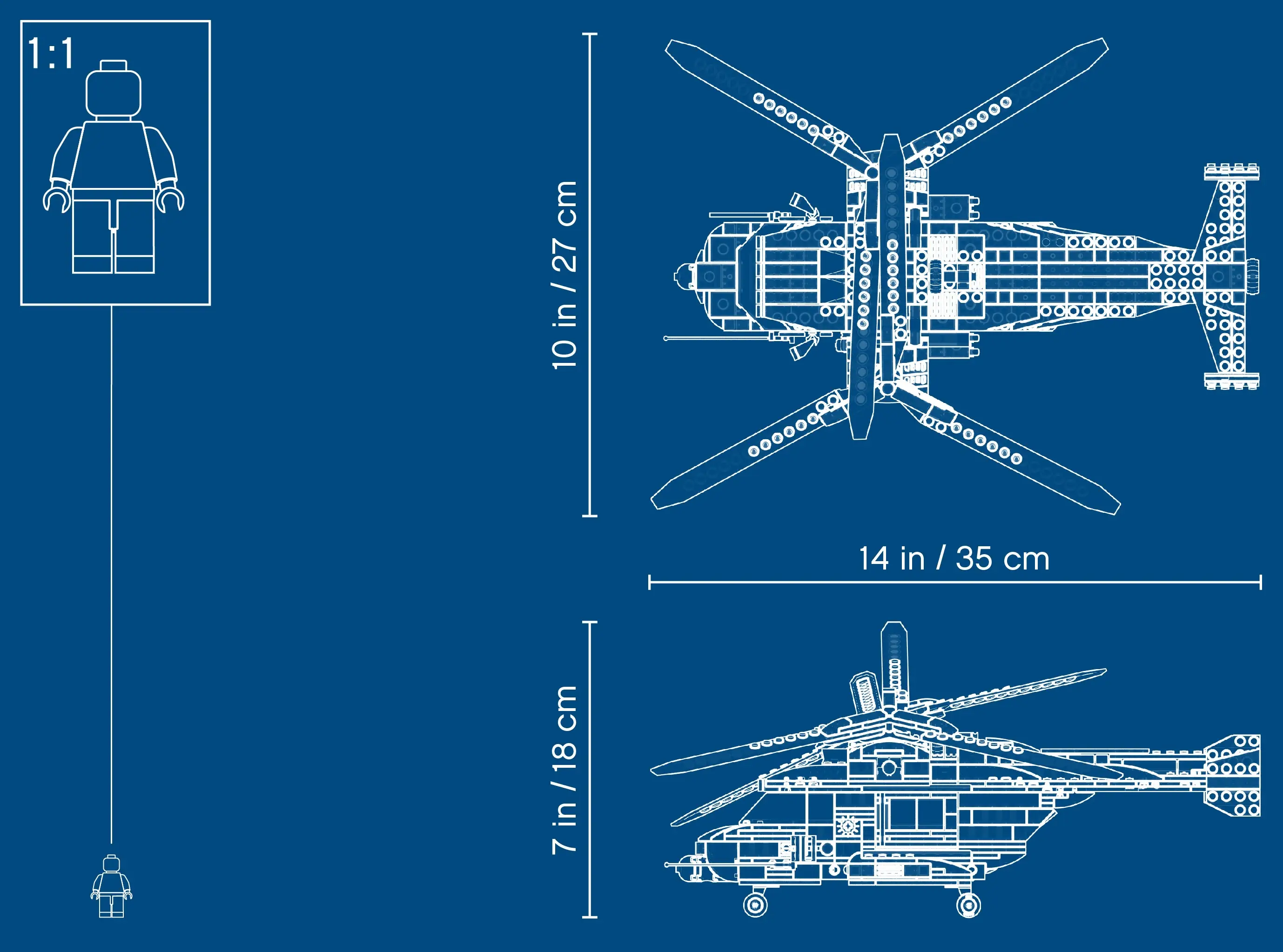 1:1

10 in / 27 cm

14 in / 35 cm

7 in / 18 cm